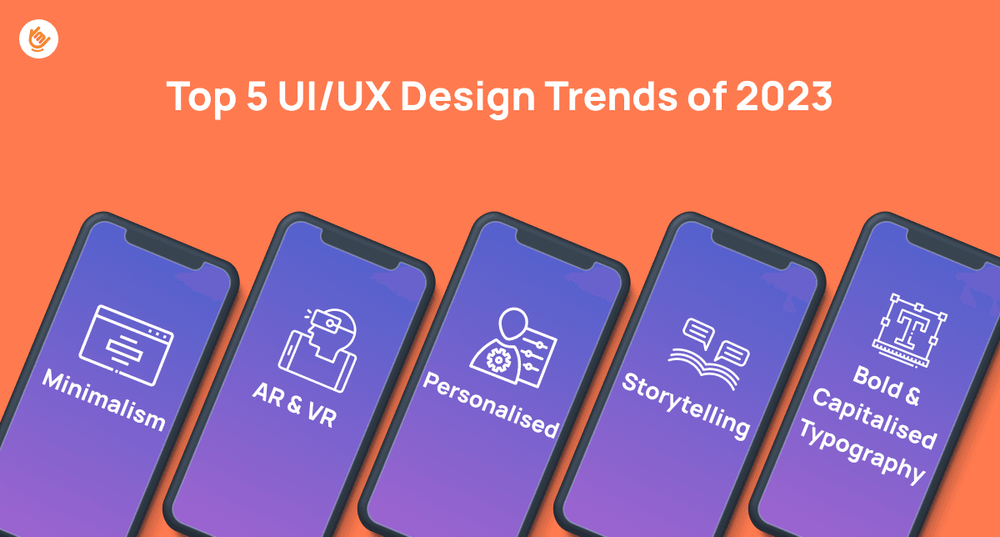 Top 5 UI/UX Design Trends of 2023

Minimalism

AR & VR

Personalised

Storytelling

T

Bold & Capitalised Typography